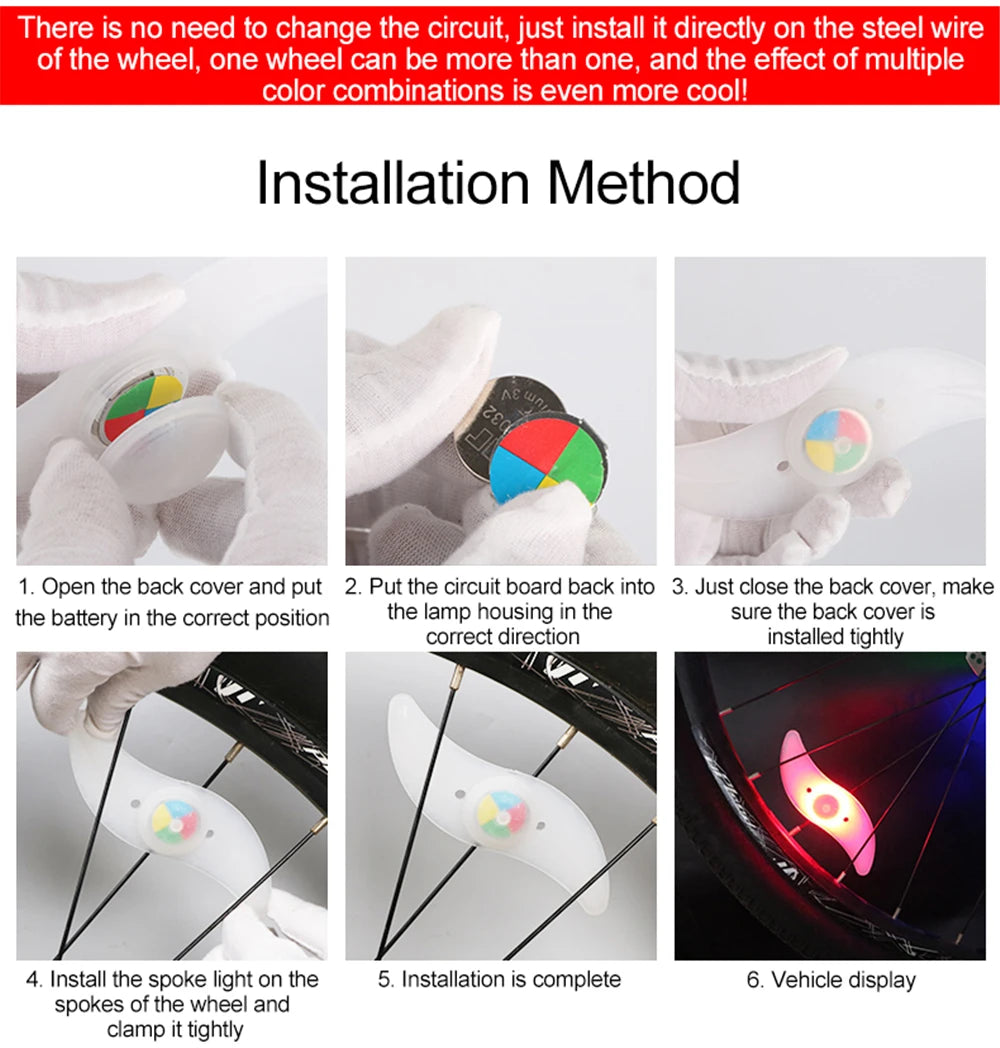 There is no need to change the circuit, just install it directly on the steel wire of the wheel, one wheel can be more than one, and the effect of multiple color combinations is even more cool!

Installation Method

1. Open the back cover and put the battery in the correct position

2. Put the circuit board back into the lamp housing in the correct direction

3. Just close the back cover, make sure the back cover is installed tightly

4. Install the spoke light on the spokes of the wheel and clamp it tightly

5. Installation is complete

6. Vehicle display